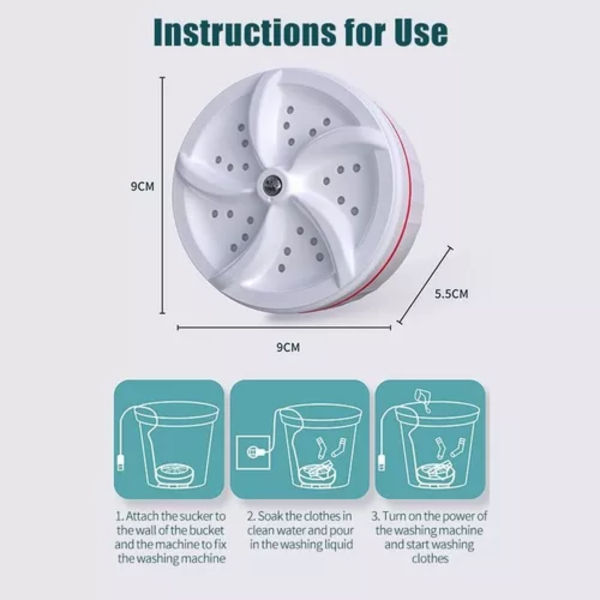 Instructions for Use

9CM

5.5CM

9CM

1. Attach the sucker to the wall of the bucket and the machine to fix the washing machine

2. Soak the clothes in clean water and pour in the washing liquid

3. Turn on the power of the washing machine and start washing clothes